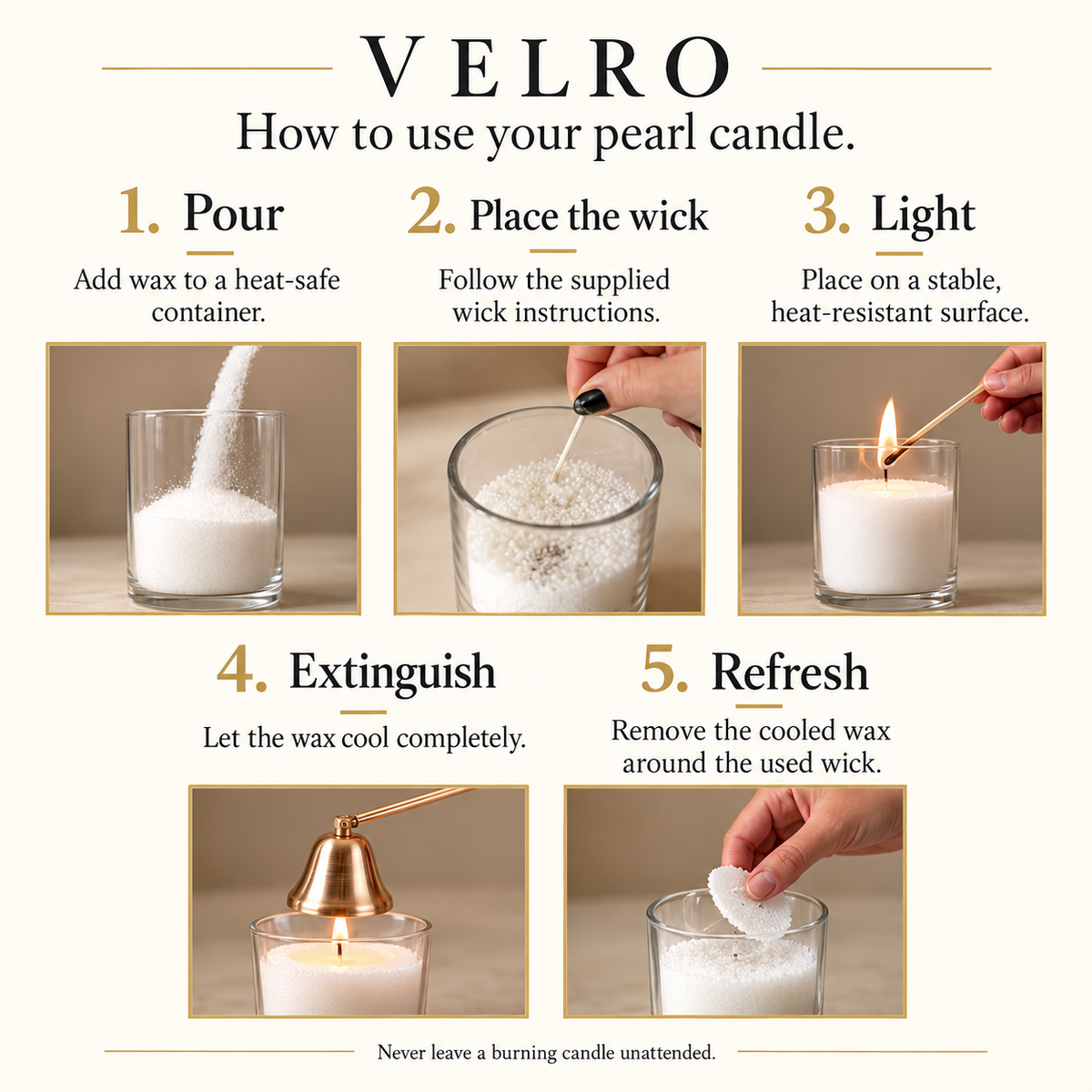 VELRO

How to use your pearl candle.

1. Pour

Add wax to a heat-safe container.

2. Place the wick

Follow the supplied wick instructions.

3. Light

Place on a stable, heat-resistant surface.

4. Extinguish

Let the wax cool completely.

5. Refresh

Remove the cooled wax around the used wick.

Never leave a burning candle unattended.